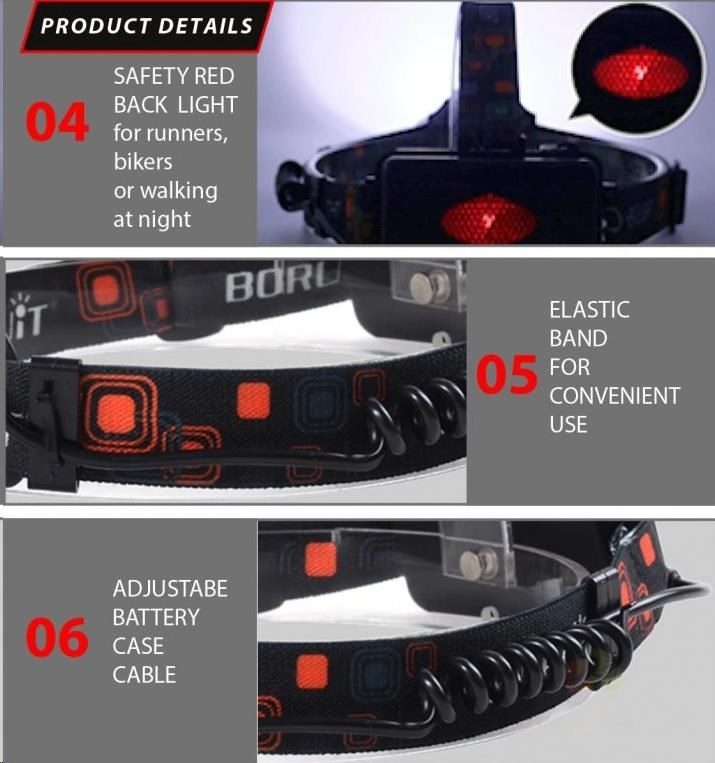 PRODUCT DETAILS

04 SAFETY RED BACK LIGHT for runners, bikers or walking at night

iT BORU

05 ELASTIC BAND FOR CONVENIENT USE

06 ADJUSTABE BATTERY CASE CABLE